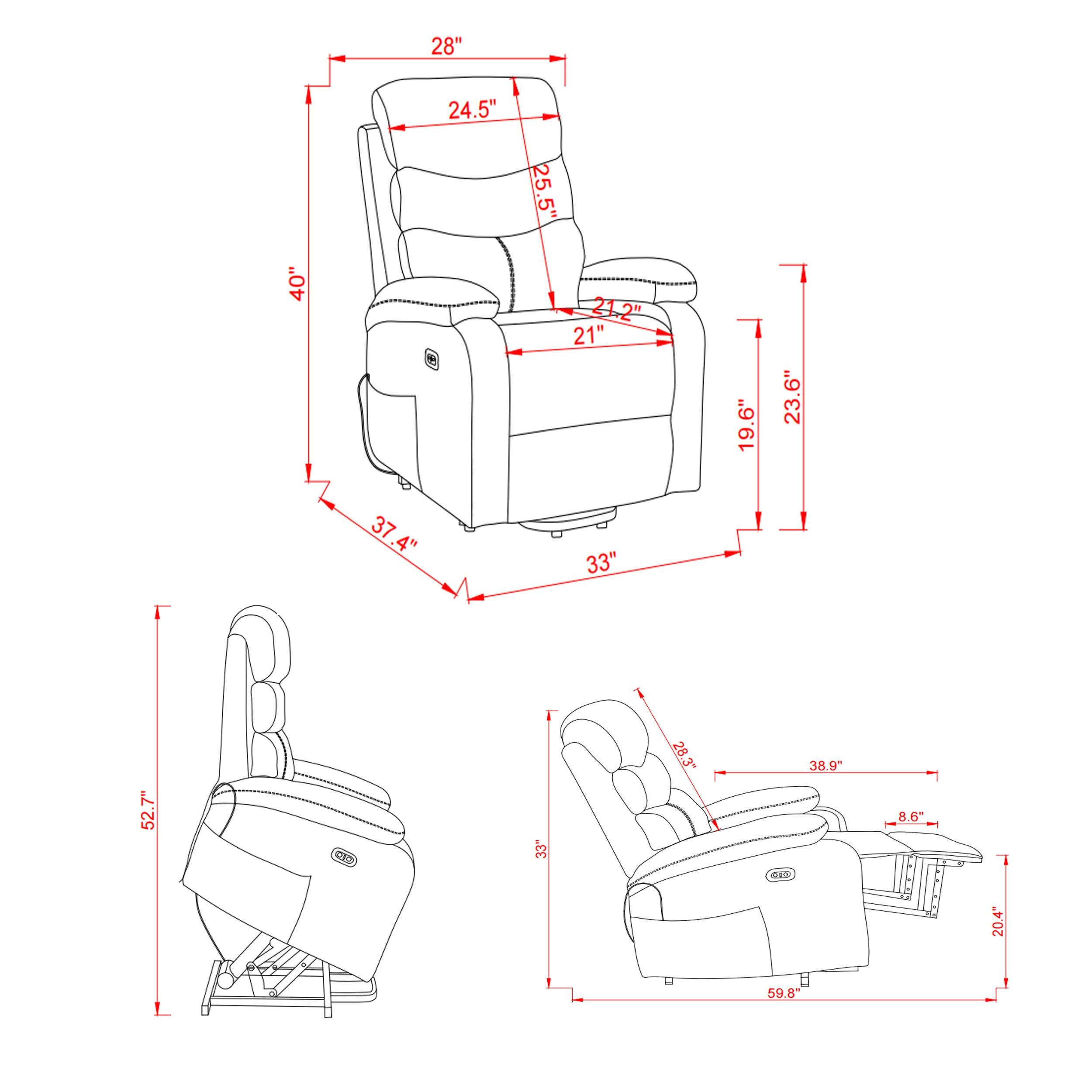 28"

24.5"

25.5"

40"

21.2"

21"

19.6"

23.6"

37.4"

33"

52.7"

28.3"

38.9"

8.6"

33"

20.4"

59.8"